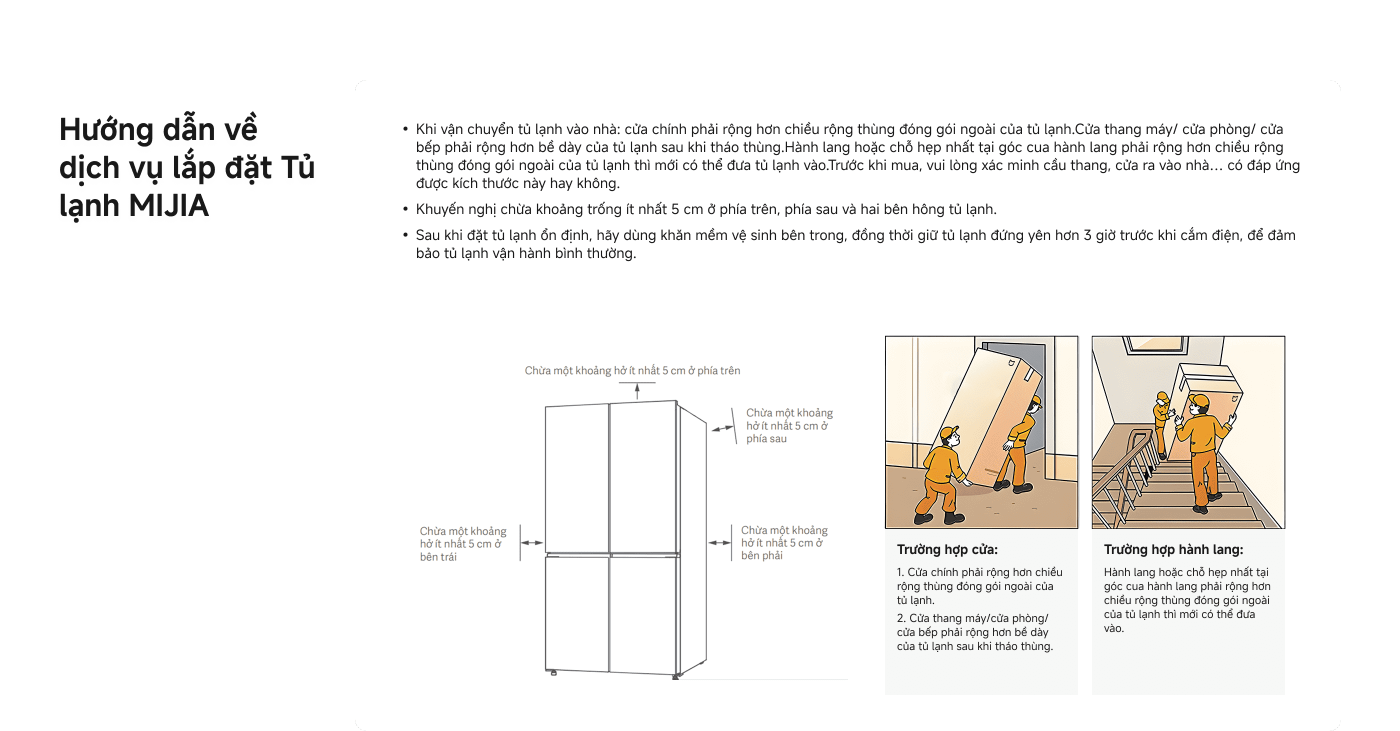 Hướng dẫn về dịch vụ lắp đặt Tủ lạnh MIJIA

• Khi vận chuyển tủ lạnh vào nhà: cửa chính phải rộng hơn chiều rộng thùng đóng gói ngoài của tủ lạnh.Cửa thang máy/ cửa phòng/ cửa bếp phải rộng hơn bề dày của tủ lạnh sau khi tháo thùng.Hành lang hoặc chỗ hẹp nhất tại góc cua hành lang phải rộng hơn chiều rộng thùng đóng gói ngoài của tủ lạnh thì mới có thể đưa tủ lạnh vào.Trước khi mua, vui lòng xác minh cầu thang, cửa ra vào nhà... có đáp ứng được kích thước này hay không.

• Khuyến nghị chừa khoảng trống ít nhất 5 cm ở phía trên, phía sau và hai bên hông tủ lạnh.

• Sau khi đặt tủ lạnh ổn định, hãy dùng khăn mềm vệ sinh bên trong, đồng thời giữ tủ lạnh đứng yên hơn 3 giờ trước khi cắm điện, để đảm bảo tủ lạnh vận hành bình thường.

Chừa một khoảng hở ít nhất 5 cm ở phía trên

Chừa một khoảng hở ít nhất 5 cm ở phía sau

Chừa một khoảng hở ít nhất 5 cm ở bên trái

Chừa một khoảng hở ít nhất 5 cm ở bên phải

Trường hợp cửa:

1. Cửa chính phải rộng hơn chiều rộng thùng đóng gói ngoài của tủ lạnh.

2. Cửa thang máy/cửa phòng/ cửa bếp phải rộng hơn bề dày của tủ lạnh sau khi tháo thùng.

Trường hợp hành lang:

Hành lang hoặc chỗ hẹp nhất tại góc cua hành lang phải rộng hơn chiều rộng thùng đóng gói ngoài của tủ lạnh thì mới có thể đưa vào.