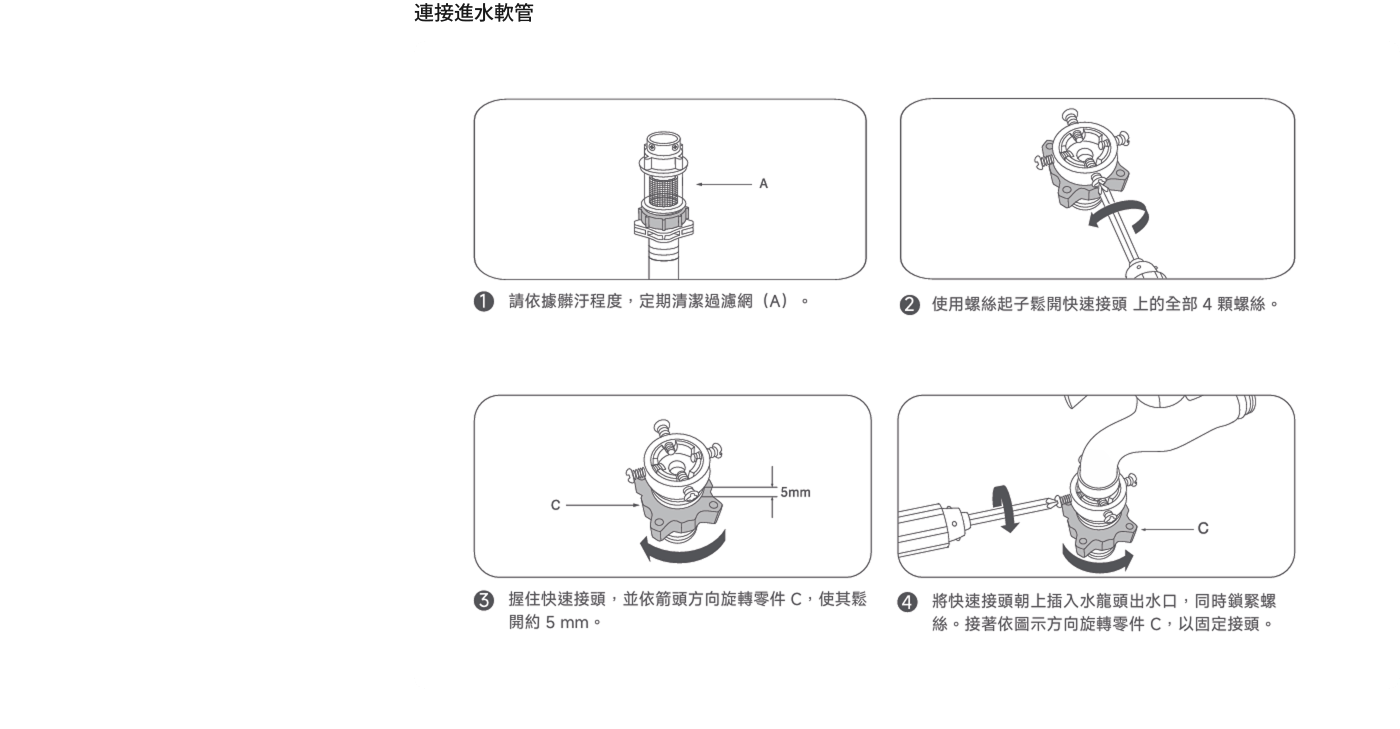 連接進水軟管

A

❶ 請依據髒汙程度，定期清潔過濾網（A）。

❷ 使用螺絲起子鬆開快速接頭 上的全部 4 顆螺絲。

C

5mm

❸ 握住快速接頭，並依箭頭方向旋轉零件 C，使其鬆開約 5 mm。

C

❹ 將快速接頭朝上插入水龍頭出水口，同時鎖緊螺絲。接著依圖示方向旋轉零件 C，以固定接頭。