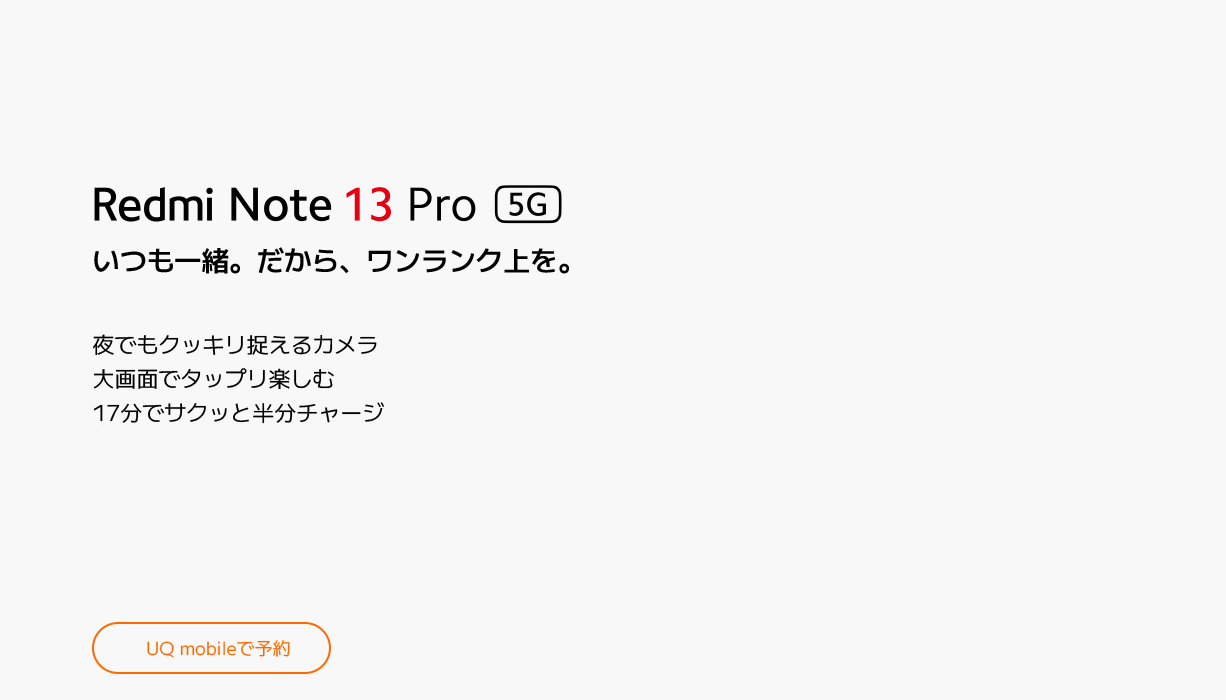 Redmi Note 13 Pro 5G

いつも一緒。だから、ワンランク上を。

夜でもクッキリ捉えるカメラ
大画面でタップリ楽しむ
17分でサクッと半分チャージ

UQ mobileで予約