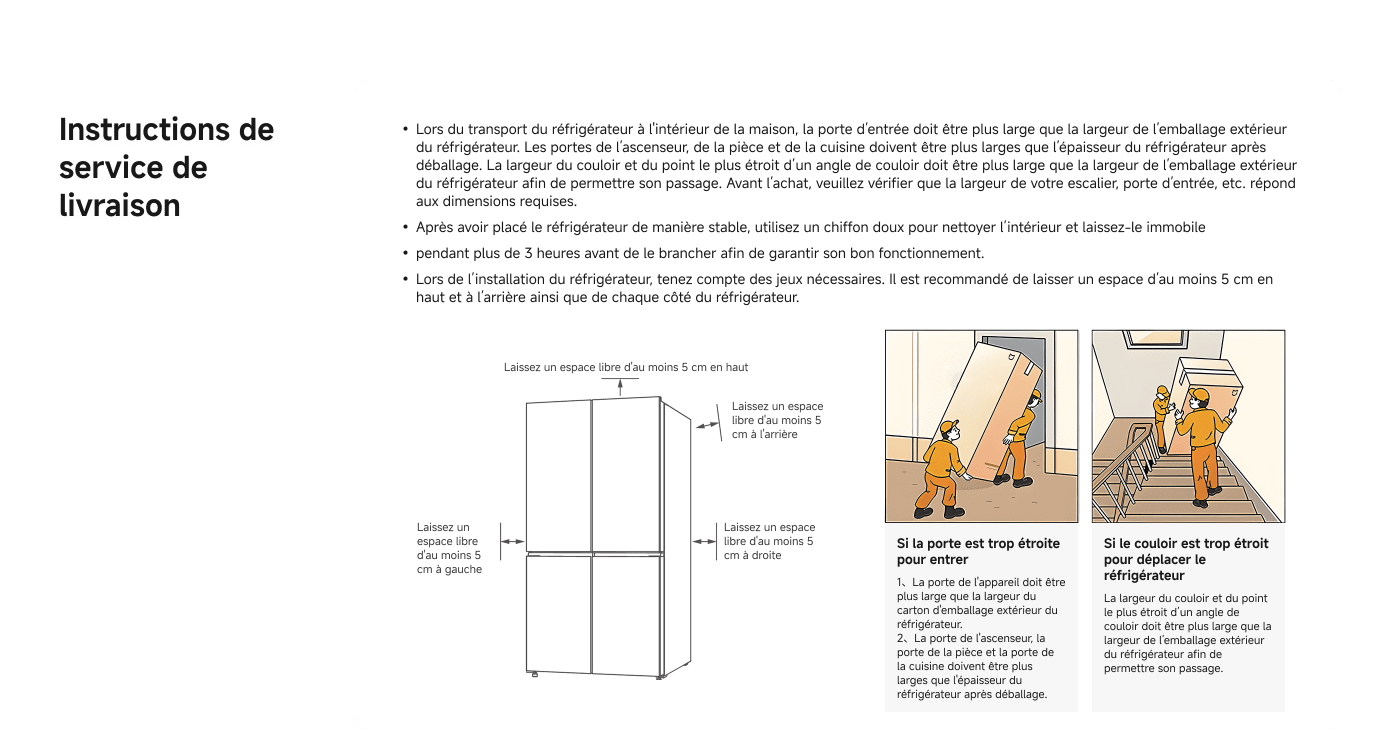 Instructions de service de livraison

• Lors du transport du réfrigérateur à l'intérieur de la maison, la porte d'entrée doit être plus large que la largeur de l'emballage extérieur du réfrigérateur. Les portes de l'ascenseur, de la pièce et de la cuisine doivent être plus larges que l'épaisseur du réfrigérateur après déballage. La largeur du couloir et du point le plus étroit d'un angle de couloir doit être plus large que la largeur de l'emballage extérieur du réfrigérateur afin de permettre son passage. Avant l'achat, veuillez vérifier que la largeur de votre escalier, porte d'entrée, etc. répond aux dimensions requises.

• Après avoir placé le réfrigérateur de manière stable, utilisez un chiffon doux pour nettoyer l'intérieur et laissez-le immobile

• pendant plus de 3 heures avant de le brancher afin de garantir son bon fonctionnement.

• Lors de l'installation du réfrigérateur, tenez compte des jeux nécessaires. Il est recommandé de laisser un espace d'au moins 5 cm en haut et à l'arrière ainsi que de chaque côté du réfrigérateur.

Laissez un espace libre d'au moins 5 cm en haut

Laissez un espace libre d'au moins 5 cm à l'arrière

Laissez un espace libre d'au moins 5 cm à gauche

Laissez un espace libre d'au moins 5 cm à droite

Si la porte est trop étroite pour entrer

1、La porte de l'appareil doit être plus large que la largeur du carton d'emballage extérieur du réfrigérateur.
2、La porte de l'ascenseur, la porte de la pièce et la porte de la cuisine doivent être plus larges que l'épaisseur du réfrigérateur après déballage.

Si le couloir est trop étroit pour déplacer le réfrigérateur

La largeur du couloir et du point le plus étroit d'un angle de couloir doit être plus large que la largeur de l'emballage extérieur du réfrigérateur afin de permettre son passage.